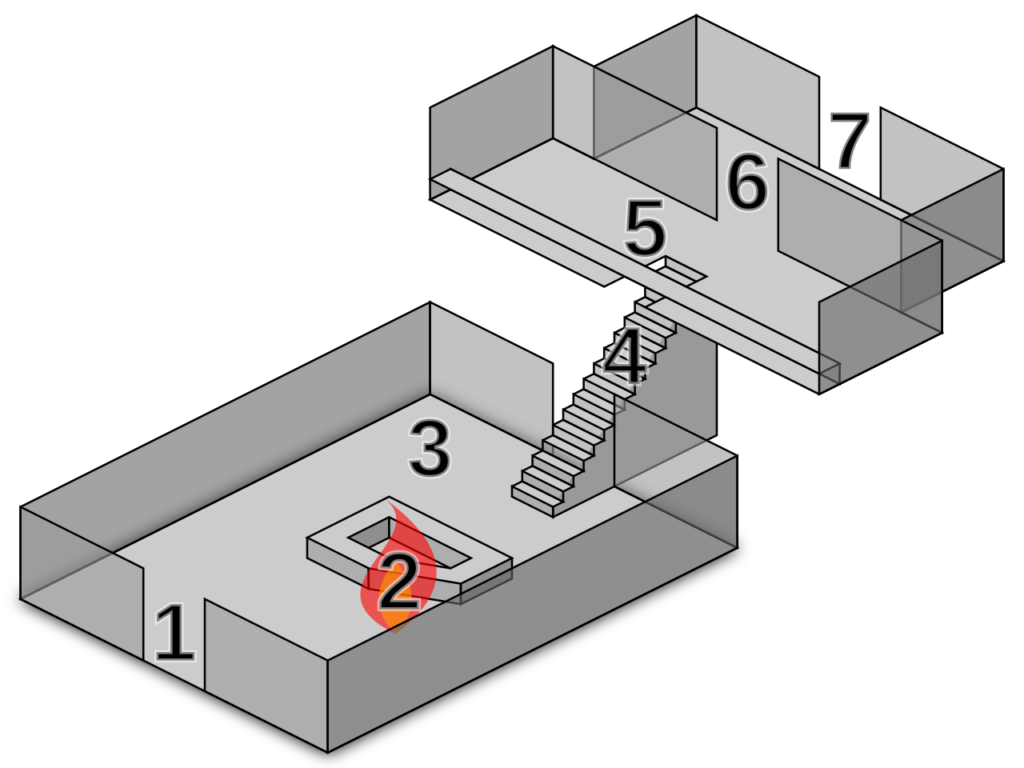 7
6
5
4
3
2
1